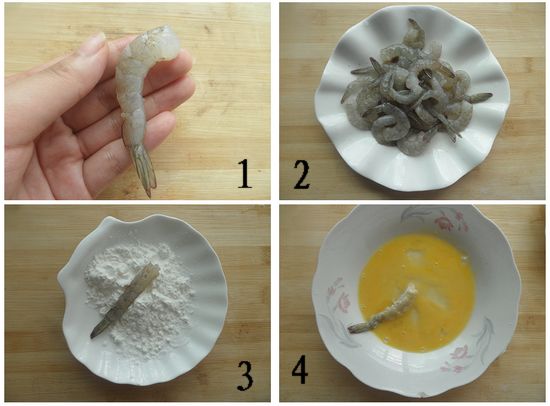 1

2

3

4